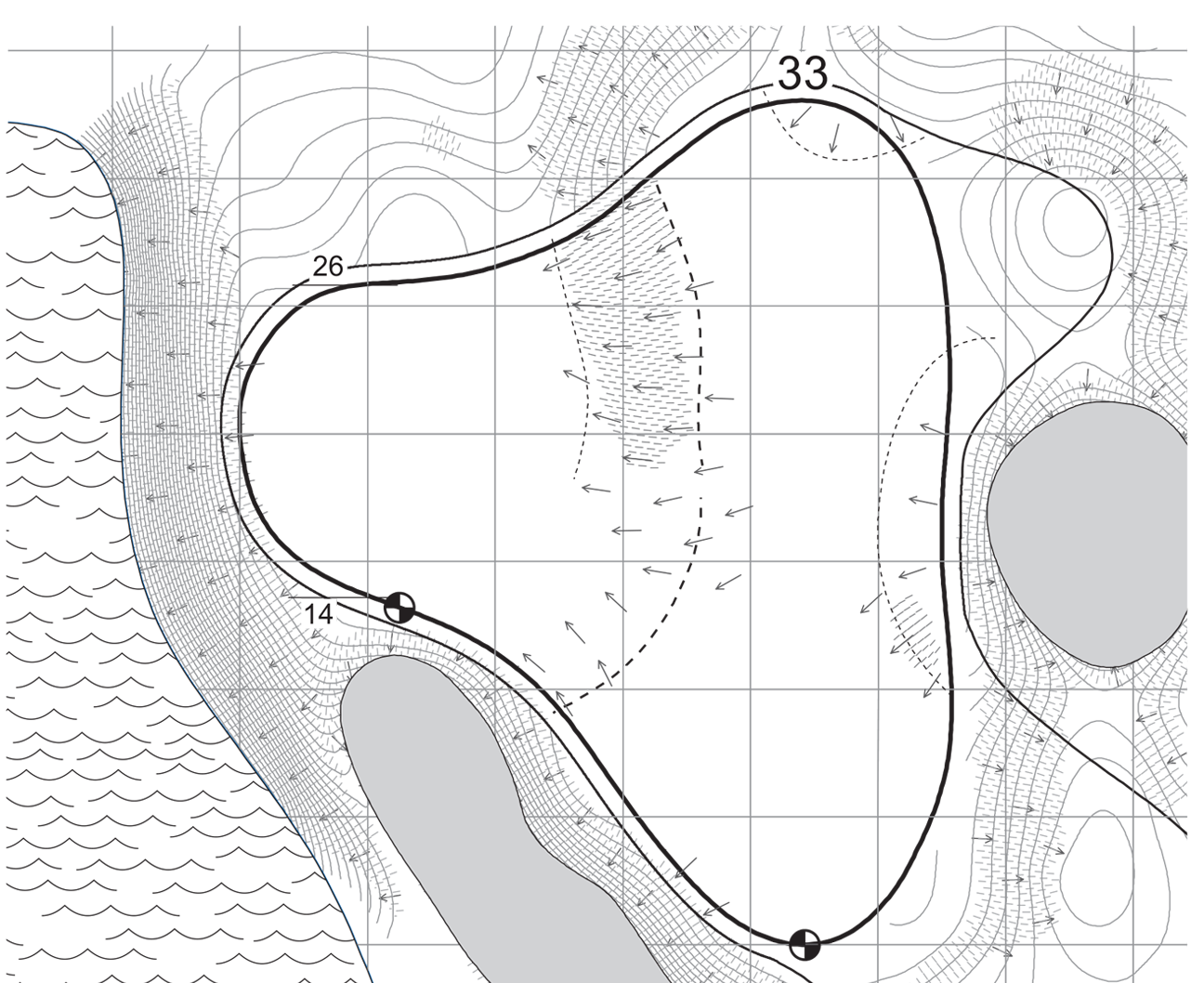 33
26
14