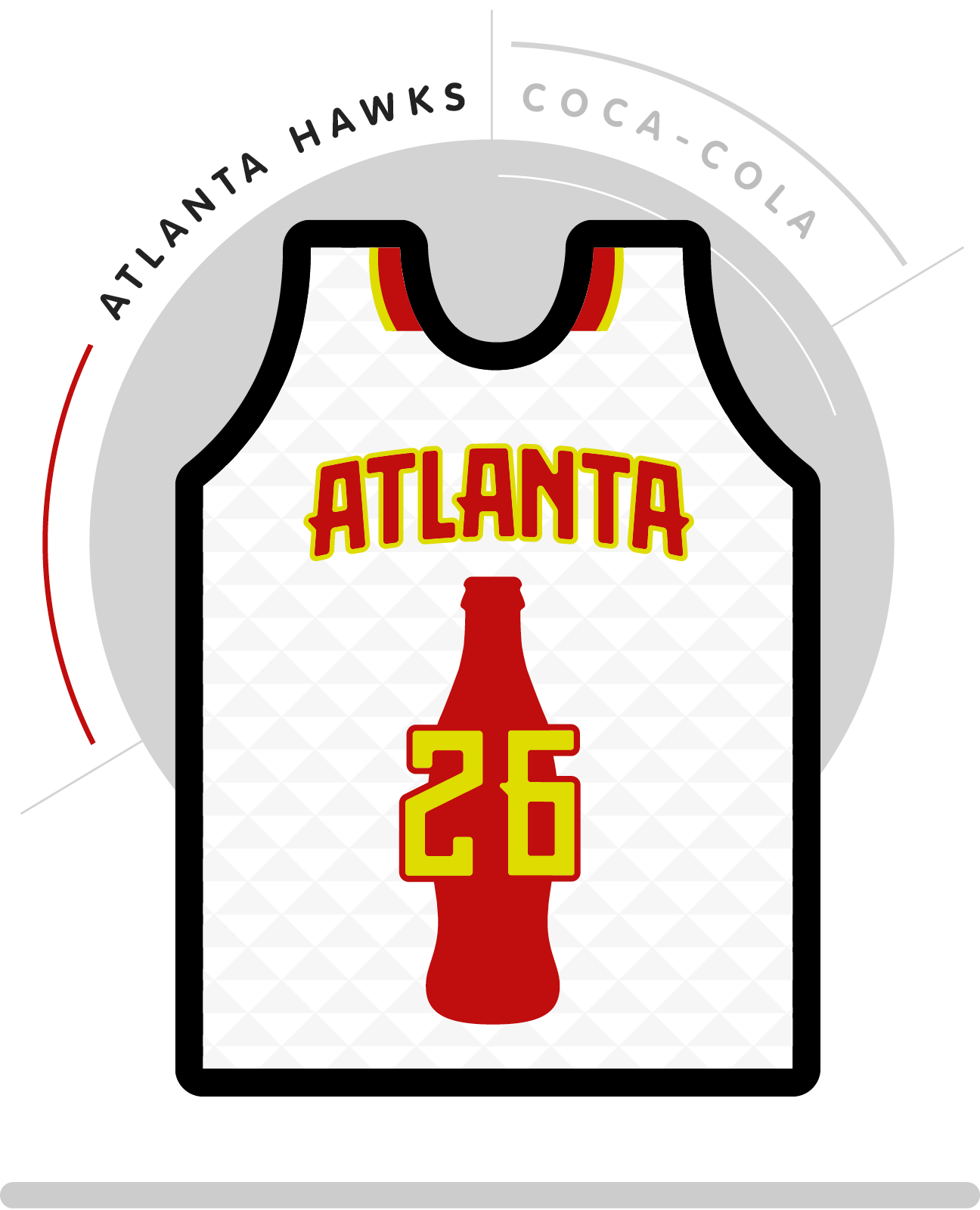 ATLANTA HAWKS

COCA-COLA

ATLANTA

26