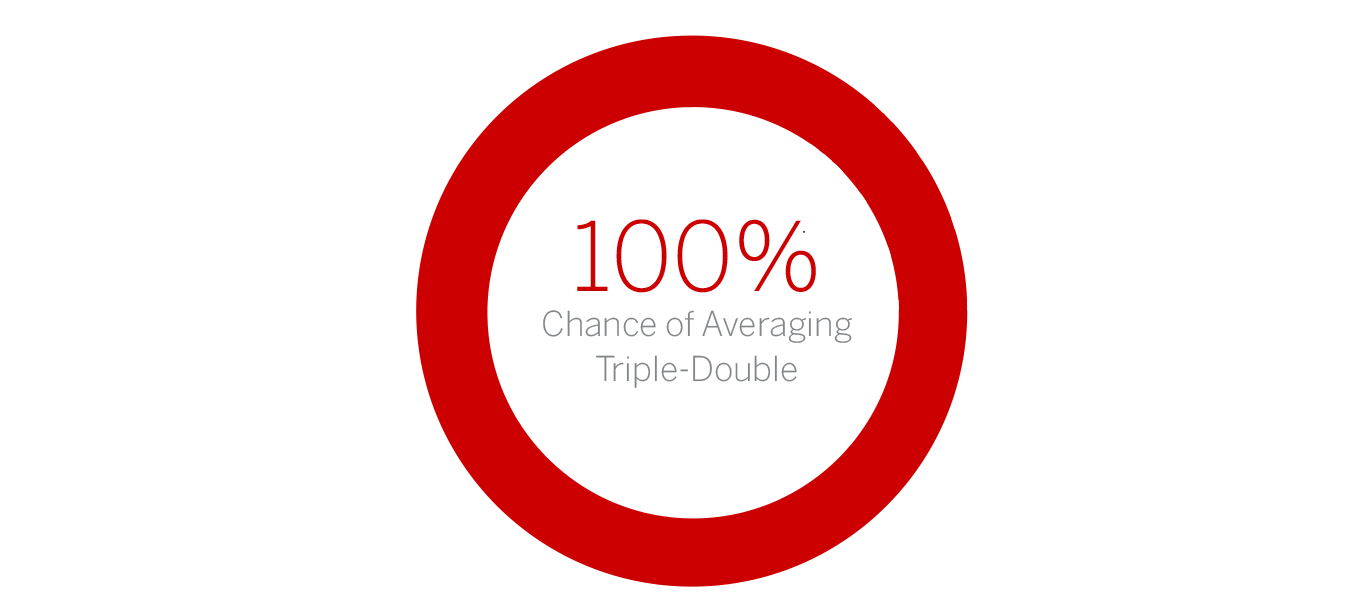 100%
Chance of Averaging Triple-Double